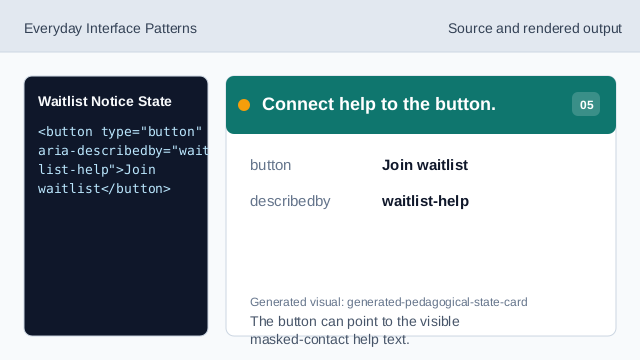 Everyday Interface Patterns

Source and rendered output

Waitlist Notice State

<button type="button" aria-describedby="waitlist-help">Join waitlist</button>

Connect help to the button.

05

button Join waitlist

describedby waitlist-help

Generated visual: generated-pedagogical-state-card

The button can point to the visible masked-contact help text.